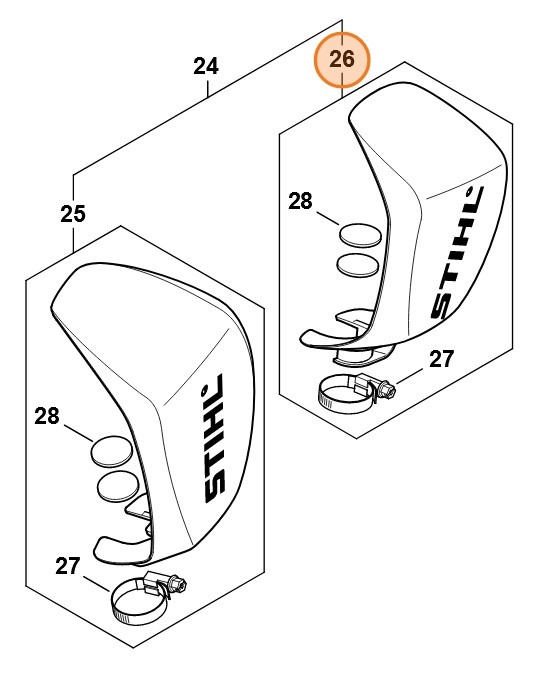 24

26

25

28

STIHL

27

28

STIHL

27