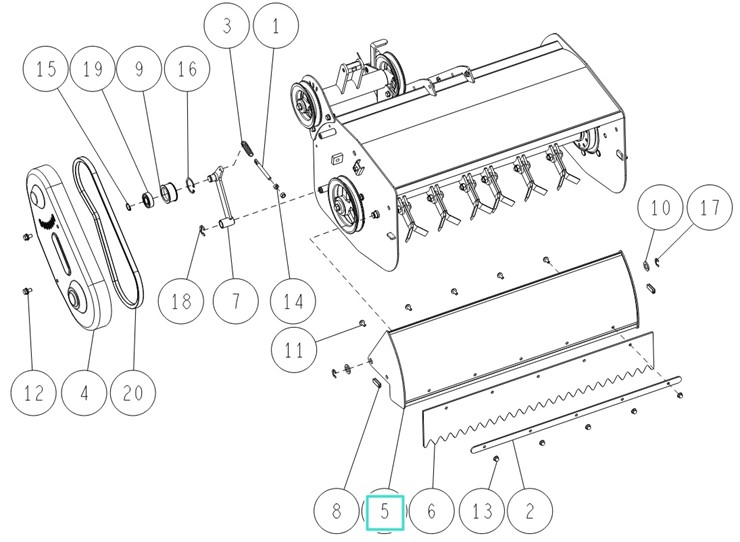 3
1
15
19
9
16
10
17
18
7
14
11
12
4
20
8
5
6
13
2