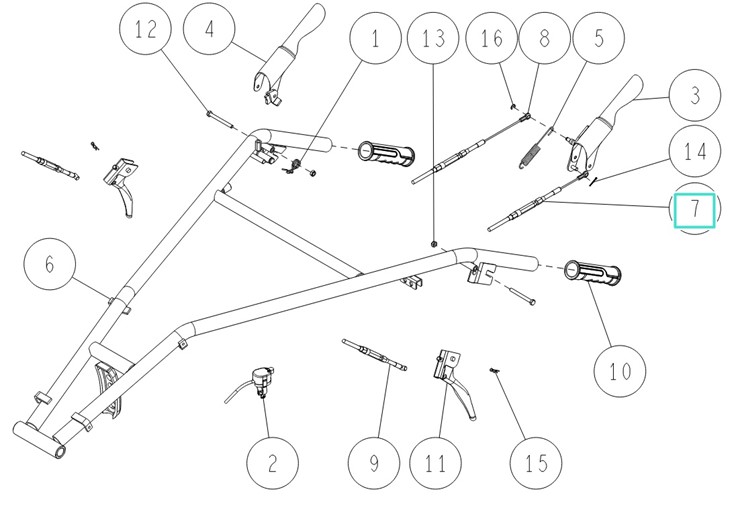 12
4
1
13
16
8
5
3
14
7
6
10
2
9
11
15