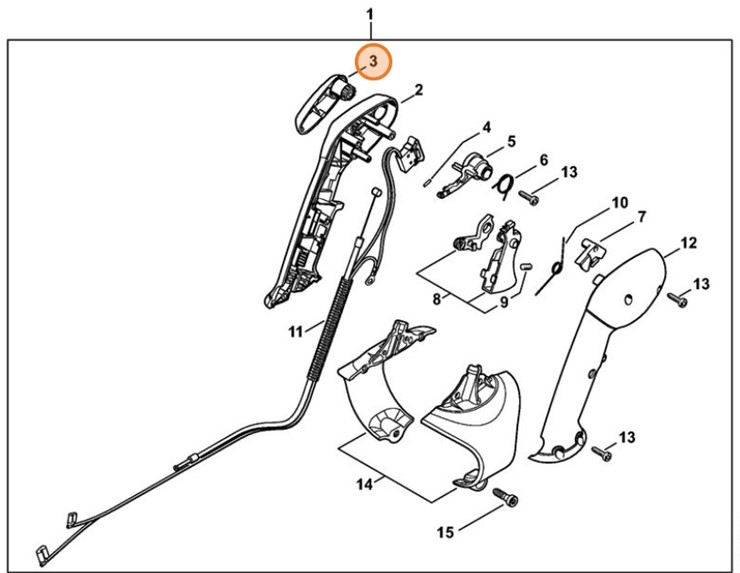 1
3
2
4
5
6
13
10
7
12
13
8
9
11
13
14
15