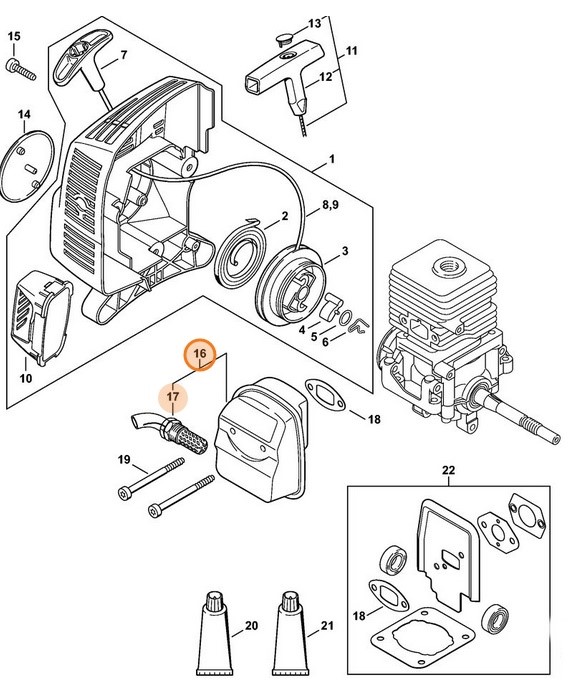 15
7
13
11
12
14
1
2
8,9
3
4
5
6
10
16
17
18
19
22
18
20
21