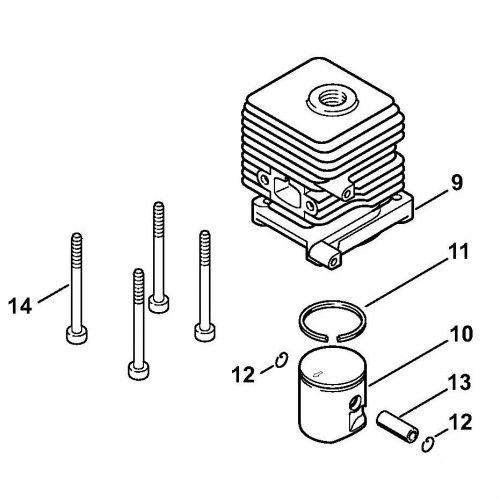 9
11
14
10
12
13
12