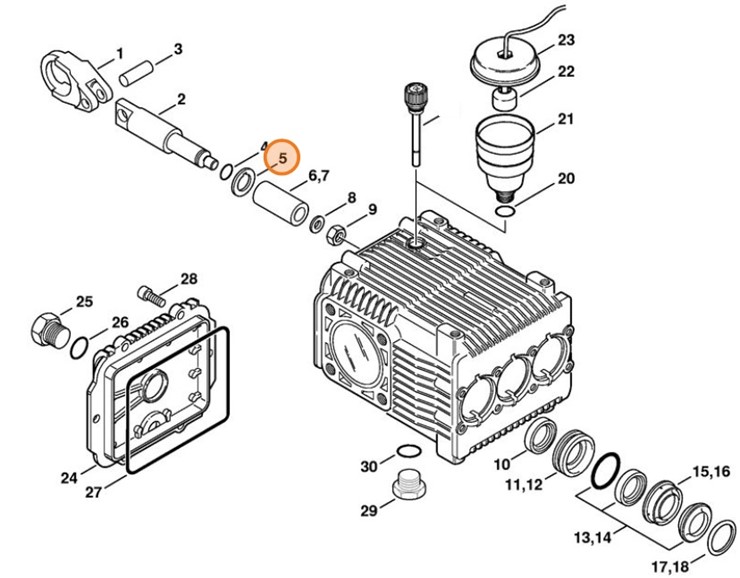 1
3
2
4
5
6,7
8
9
23
22
21
20
28
25
26
24
27
30
29
10
11,12
15,16
13,14
17,18