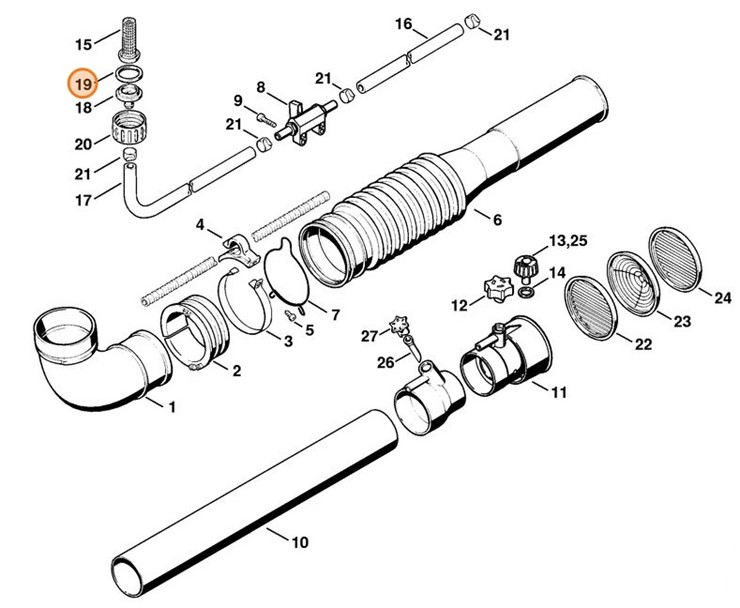 15
19
18
20
21
17
16
21
21
8
9
21
4
6
13,25
14
12
24
23
22
7
5
3
2
1
27
26
11
10