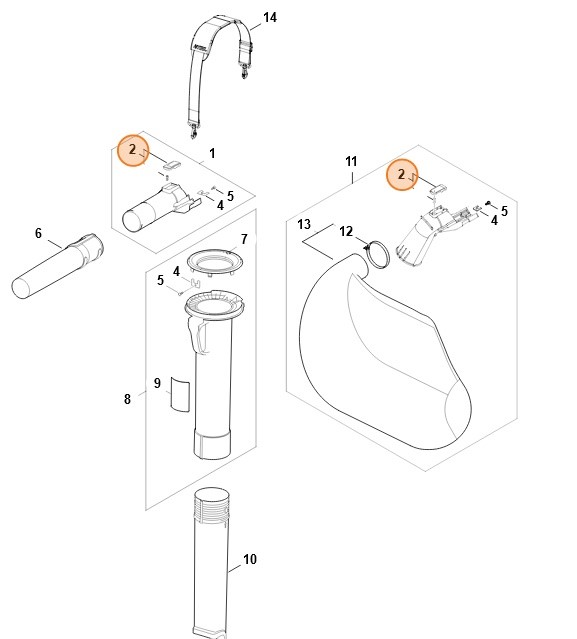 14
2
1
5
4
6
7
4
5
9
8
10
11
2
5
4
13
12