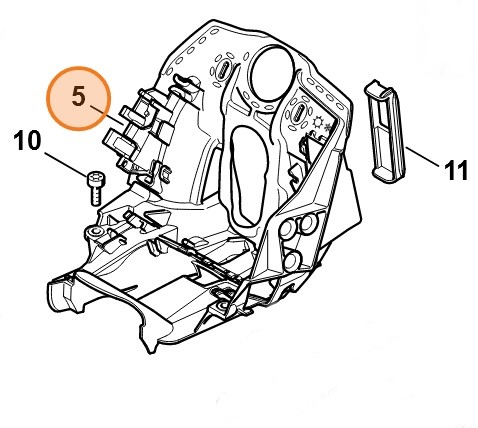 5
10
11