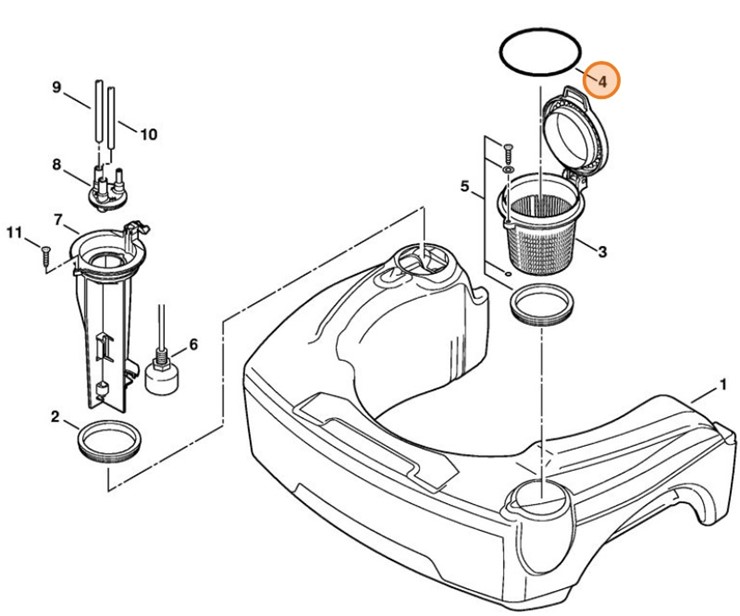 9
10
8
7
11
6
2
4
5
3
1