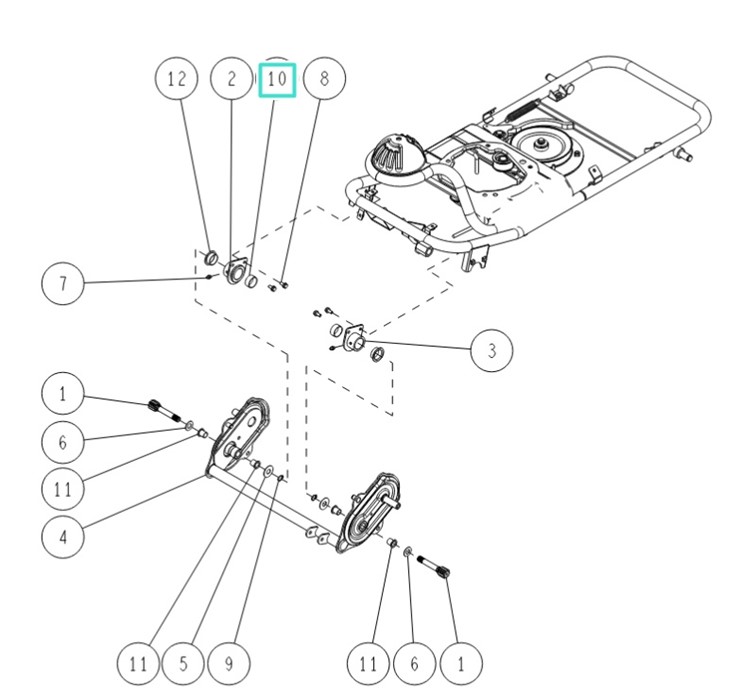 12
2
10
8
7
3
1
6
11
4
11
5
9
11
6
1