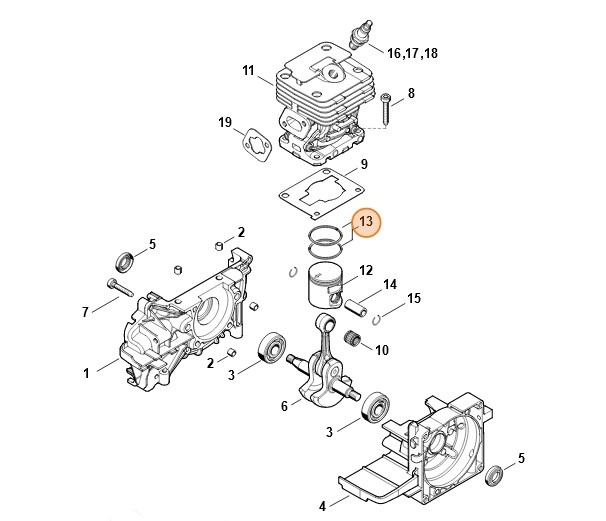 16,17,18
11
8
19
9
13
2
5
12
14
15
7
10
2
3
1
6
3
5
4