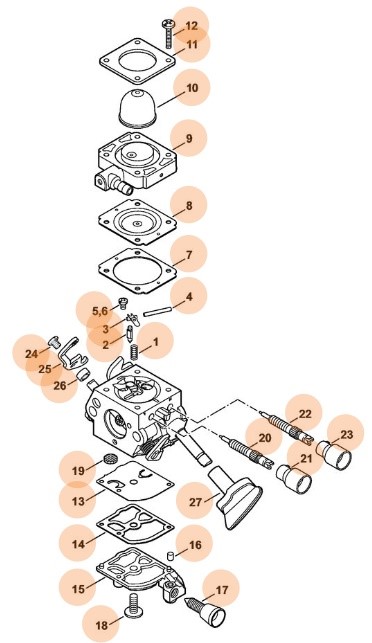 12
11
10
9
8
7
4
5,6
3
2
1
24
25
26
22
23
20
21
19
13
27
14
16
15
17
18