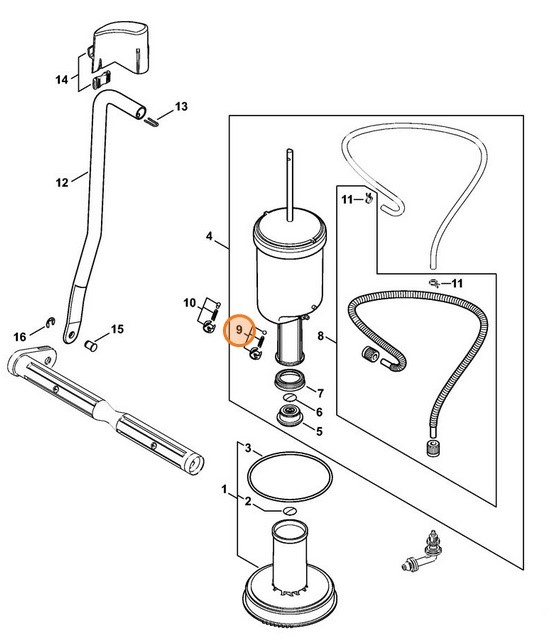 14
13
12
4
11
11
10
9
8
16
15
7
6
5
3
1
2