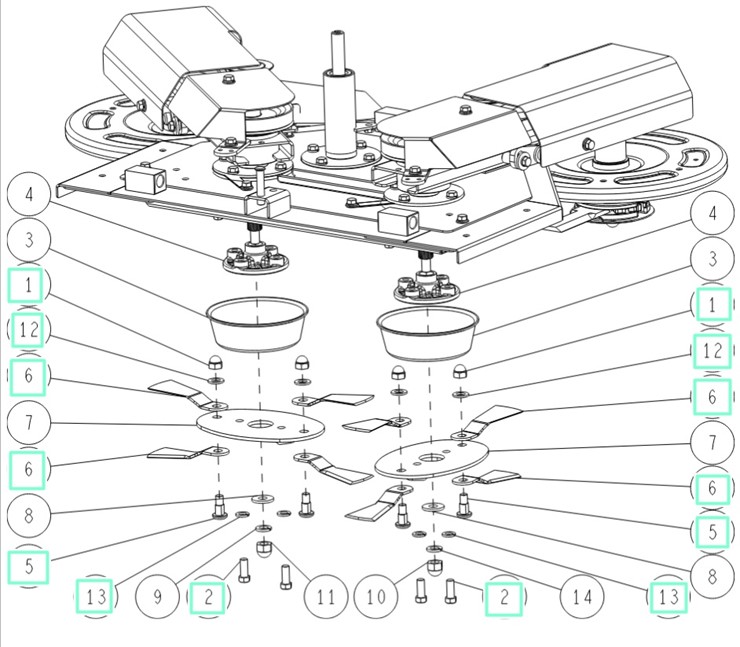 4
3
1
12
6
7
6
8
5
13
9
2
11
10
2
14
13
8
5
6
7
6
12
1
3
4