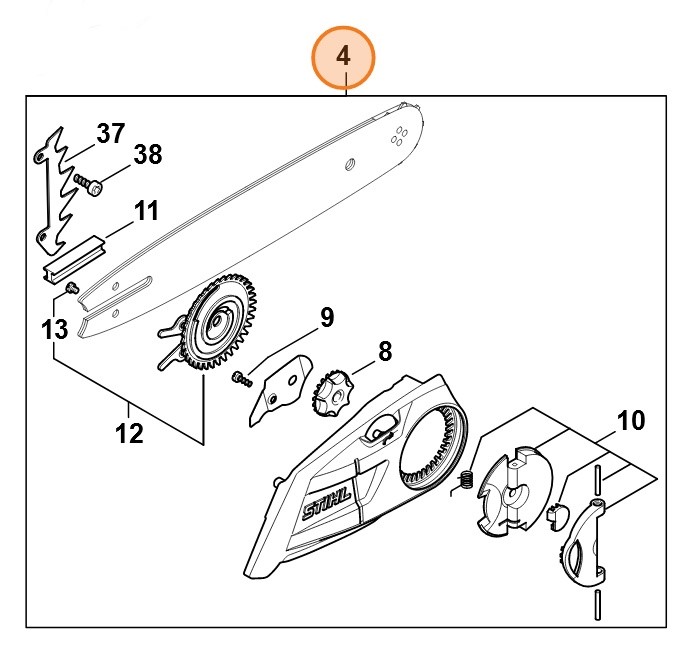 4

37

38

11

13

12

9

8

10

STIHL