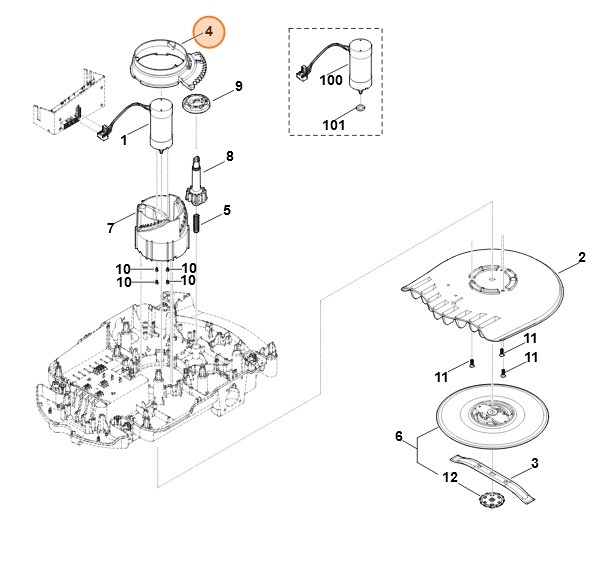 4
9
100
101
1
8
5
7
10
10
10
10
2
11
11
11
6
3
12