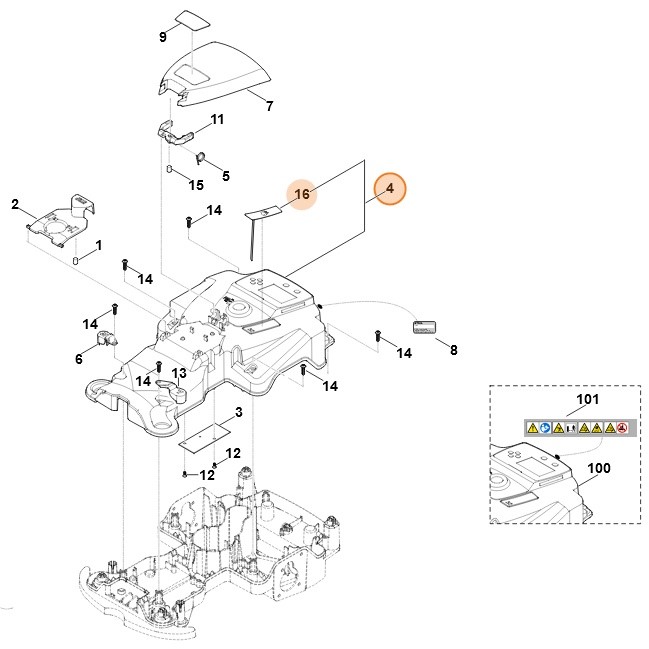 9
7
11
5
15
16
4
2
14
1
14
14
6
14
13
14
8
14
3
12
12
101
100