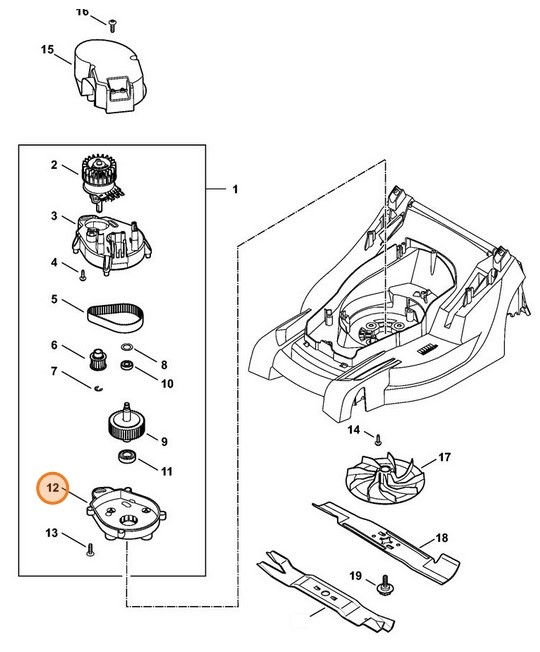 16
15
2
1
3
4
5
6
8
7
10
9
11
12
13
14
17
18
19