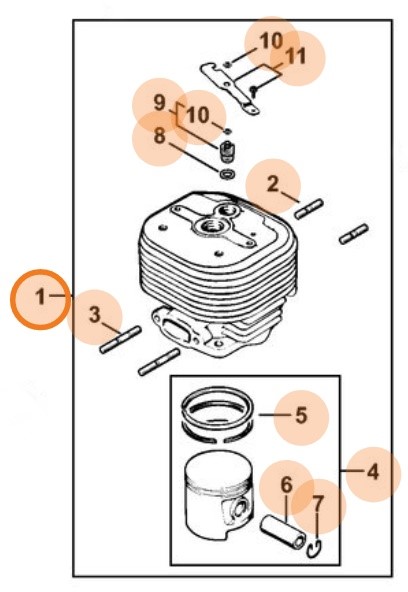 10
11
9
10
8
2
1
3
5
4
6
7