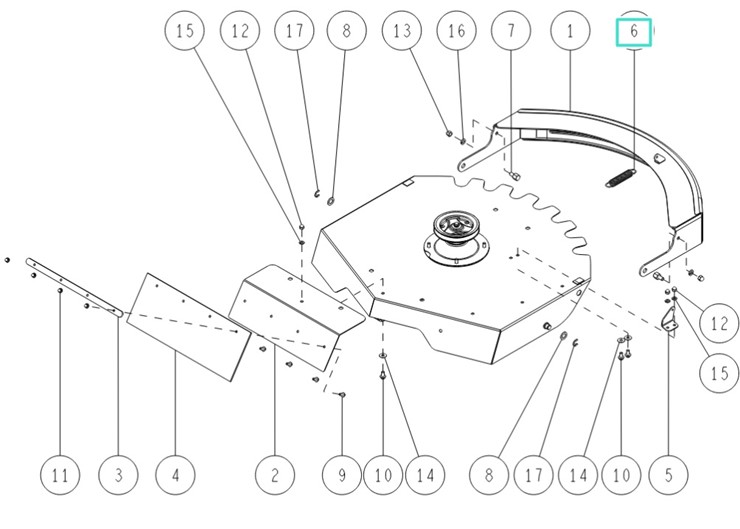 15 12 17 8 13 16 7 1 6

12

15

11 3 4 2 9 10 14 8 17 14 10 5