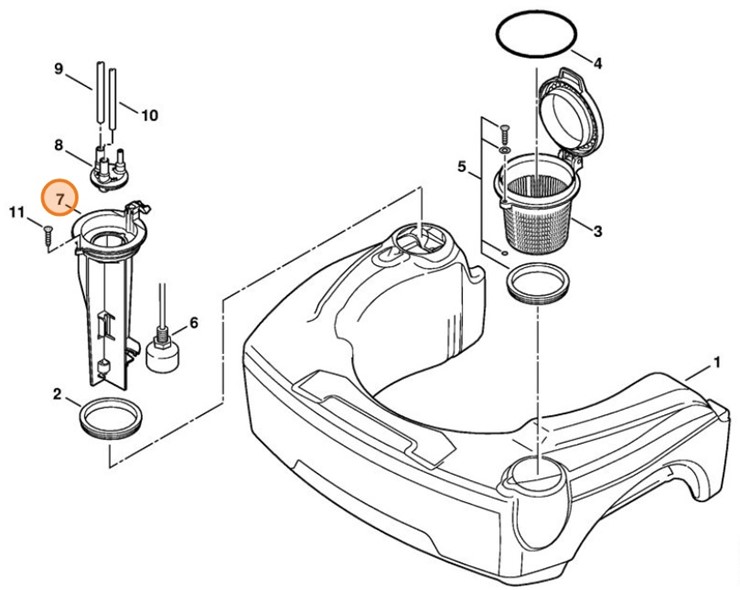 9
10
8
7
11
6
2
4
5
3
1