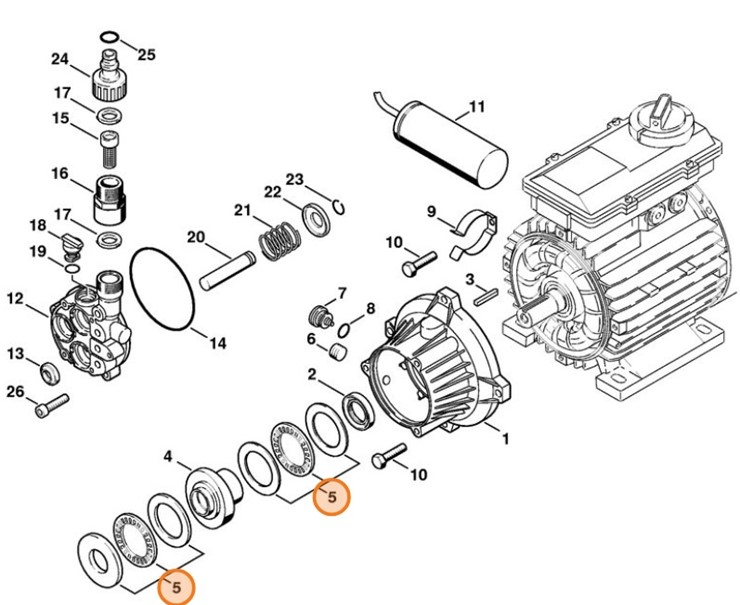 25
24
17
15
16
17
18
19
12
13
26
20
14
21
22
23
11
9
10
3
7
8
6
2
1
10
4
5
5