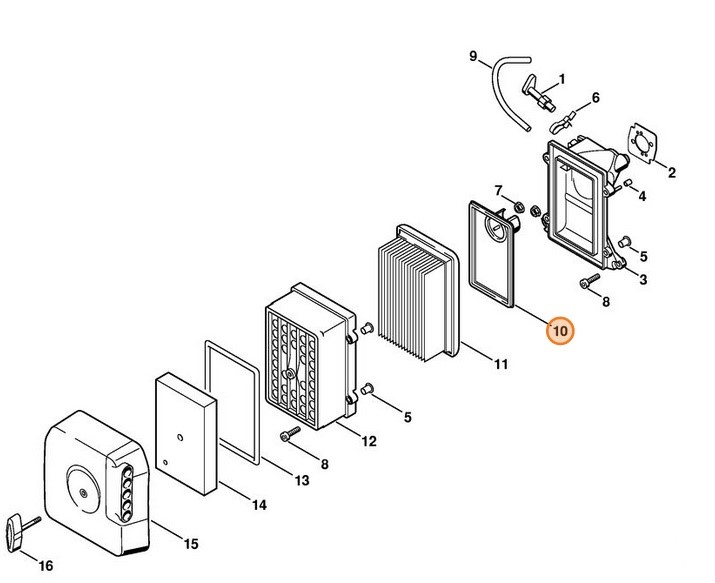 9
1
6
2
7
4
5
3
8
10
11
5
12
8
13
14
15
16