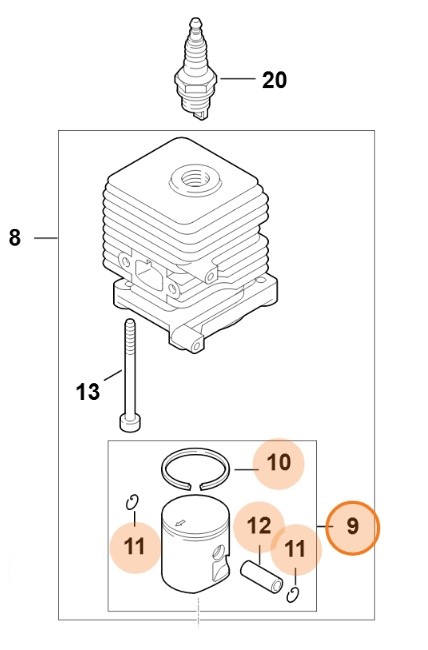 20

8

13

10

11

12

11

9