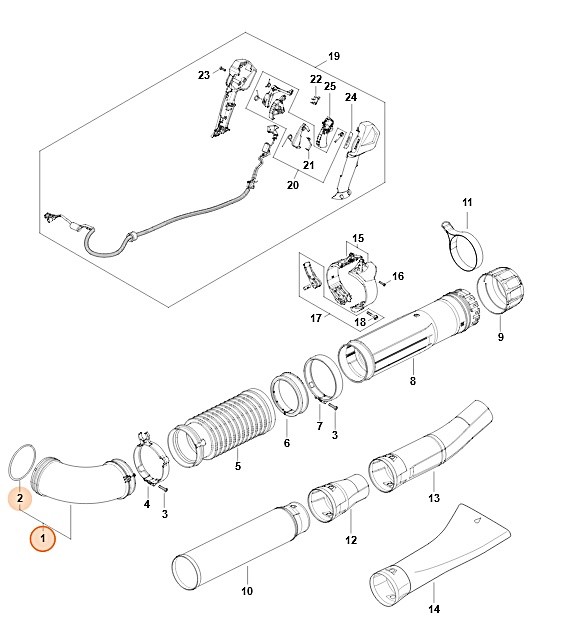 19
23
22
25
24
21
20
11
15
16
17
18
9
8
7
3
6
5
4
3
2
1
13
12
10
14