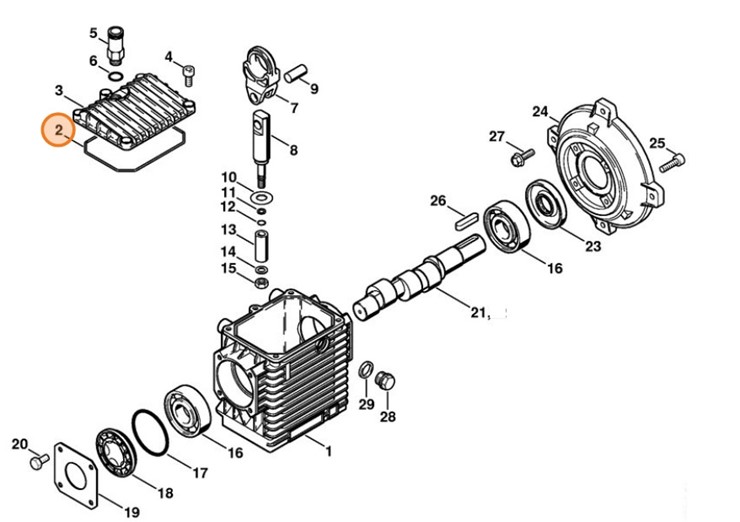 5
6
4
3
2
9
7
8
10
11
12
13
14
15
24
27
25
26
23
16
21,
29
28
1
16
17
20
18
19