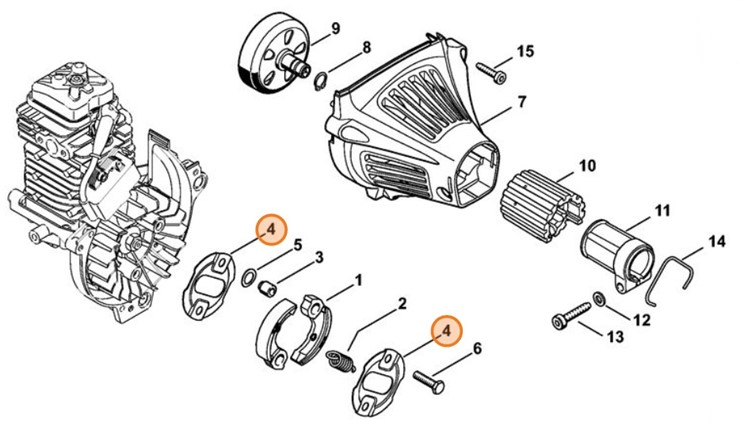 9
8
15
7
10
11
14
4
5
3
1
2
4
6
12
13