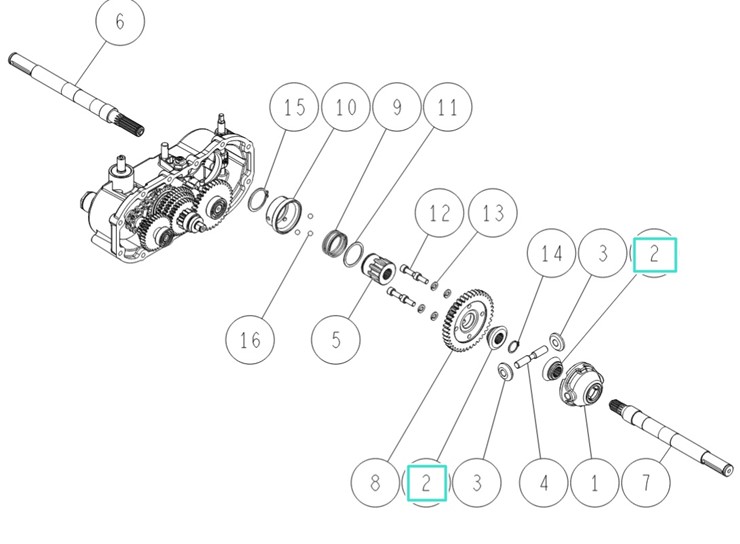 6
15
10
9
11
12
13
14
3
2
16
5
8
2
3
4
1
7