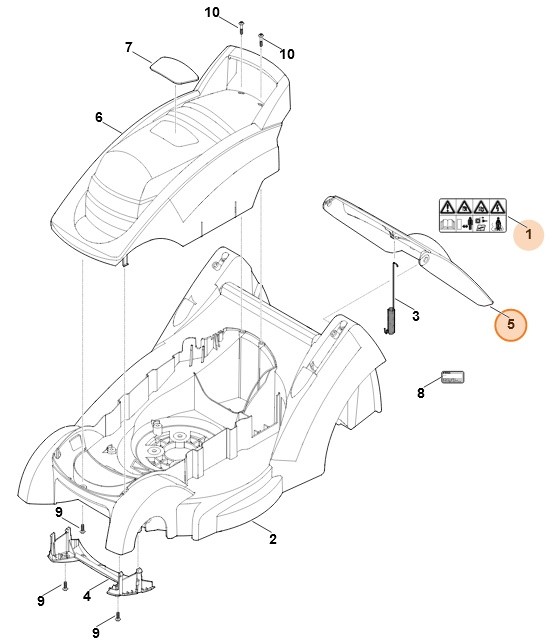 10
10
7
6
1
3
5
8
9
2
9
4
9