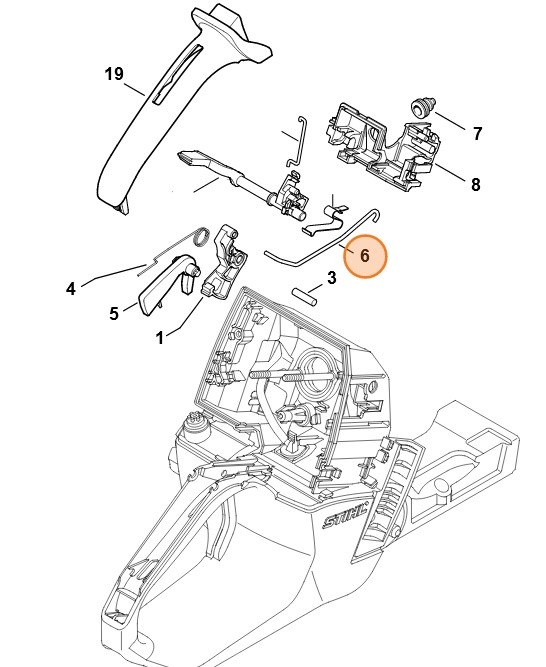 19
7
8
6
3
4
5
1
STIHL