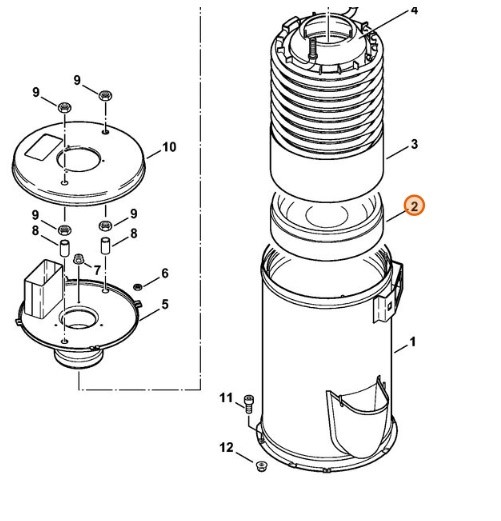 4
9
9
10
3
2
9
9
8
8
7
6
5
1
11
12