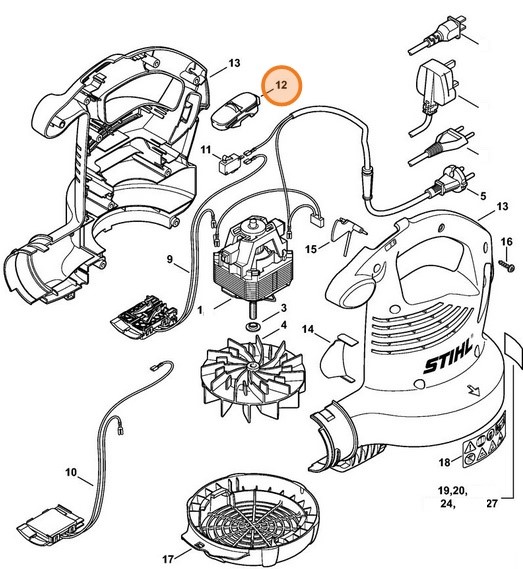 13
12
11
5
13
16
15
9
1
3
4
14
STIHL
10
18
19,20,
24,
27
17