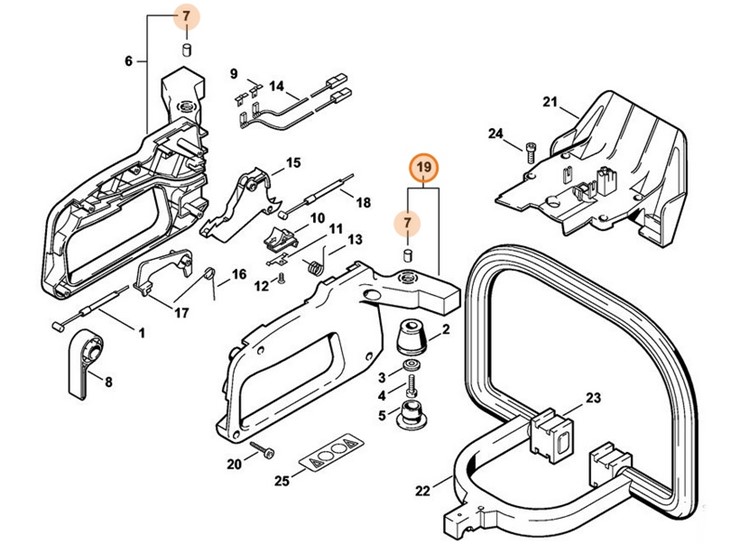 7
6
9
14
21
24
15
19
18
7
10
11
13
16
12
17
1
2
8
3
4
5
23
20
25
22