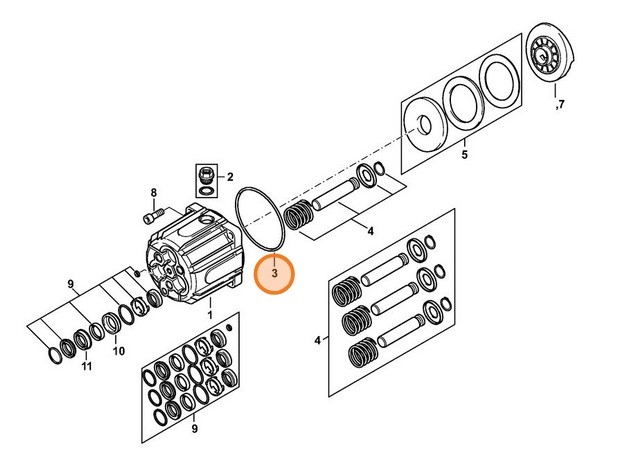 ,7
5
2
8
4
3
9
1
4
10
11
9