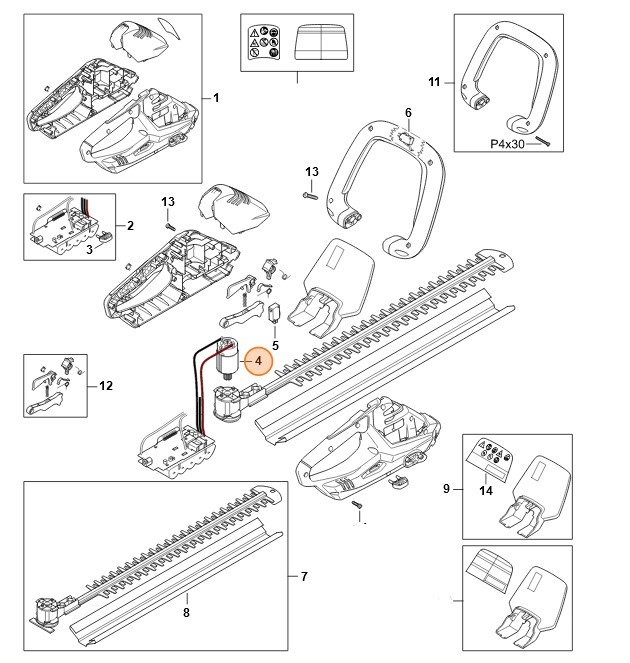 1
11
6
P4x30
13
13
2
3
5
4
12
9
14
7
8