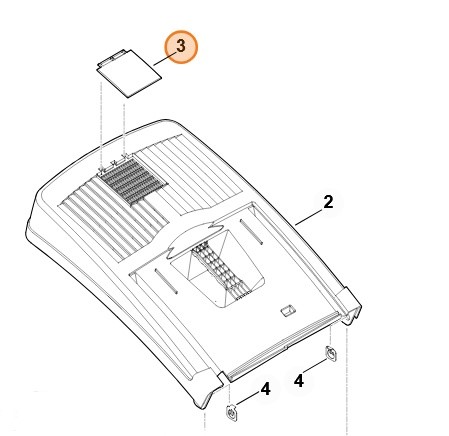 3
2
4
4