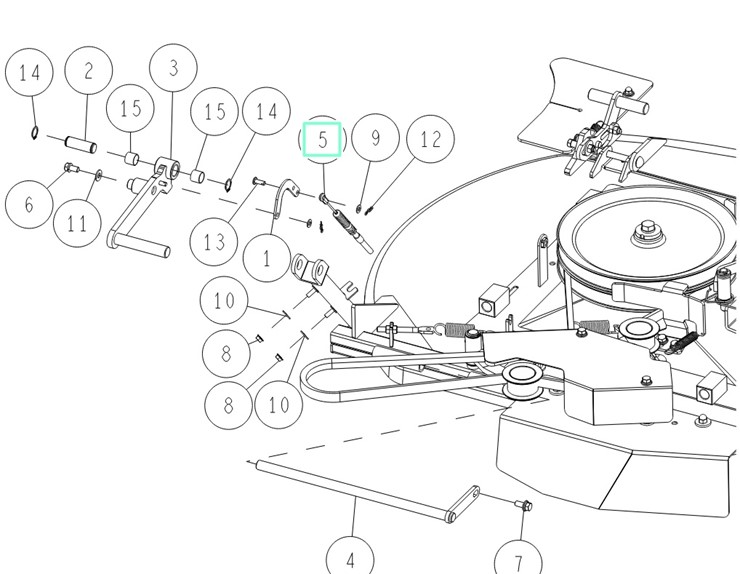 14
2
3
15
15
14
5
9
12
6
11
13
1
10
8
8
10
4
7