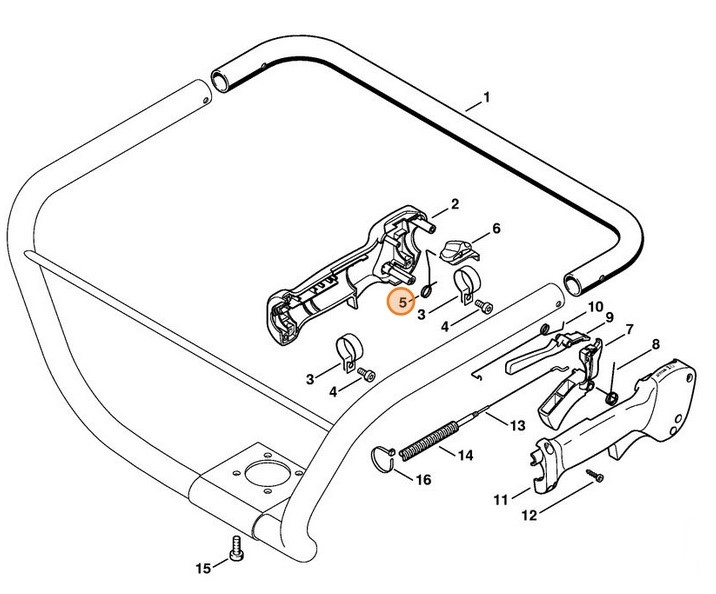 1
2
6
5
3
4
10
9
7
8
3
4
13
14
16
11
12
15