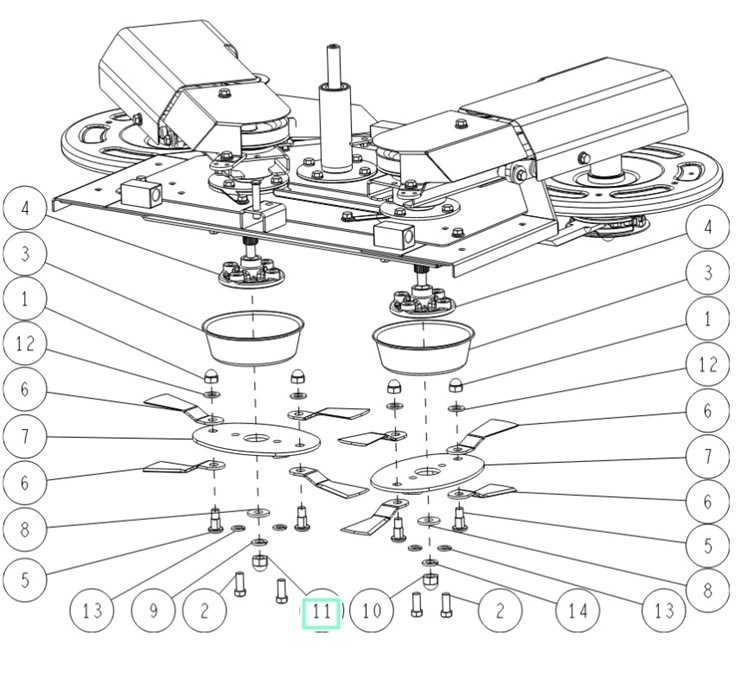 4
3
1
12
6
7
6
8
5
13
9
2
11
10
2
14
13
8
5
6
7
6
12
1
3
4