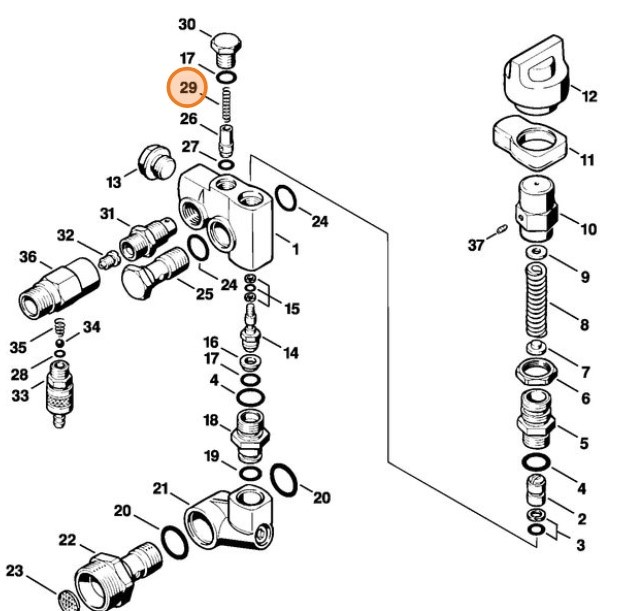 30
17
29
26
27
13
31
32
36
24
1
24
25
15
35
34
28
33
16
17
4
14
18
19
21
20
20
22
23
12
11
10
37
9
8
7
6
5
4
2
3