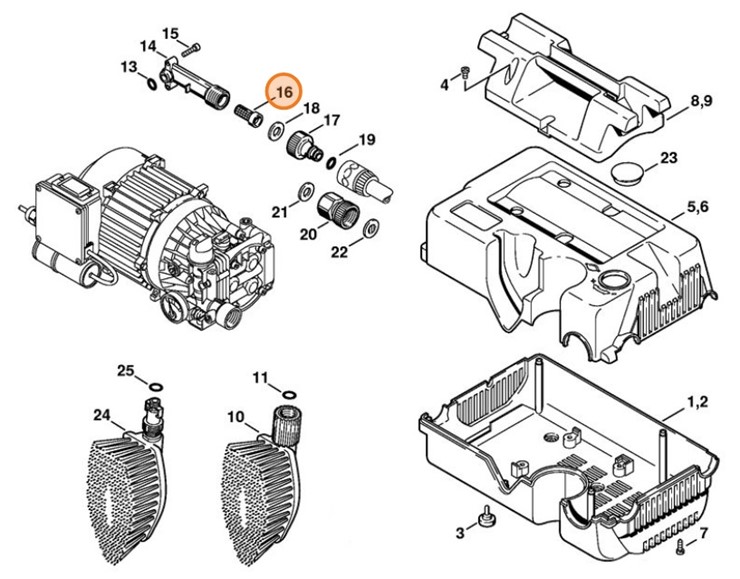 15
14
13
16
18
17
19
21
20
22
4
8,9
23
5,6
25
24
11
10
1,2
3
7