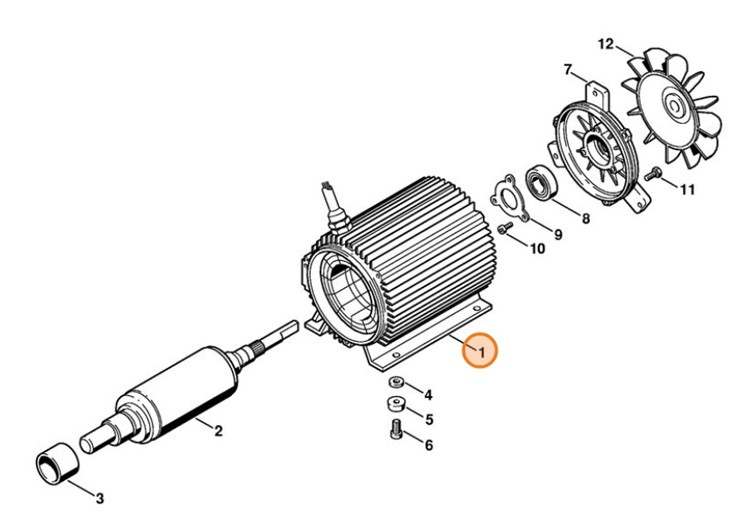 12
7
11
8
9
10
1
4
5
6
2
3