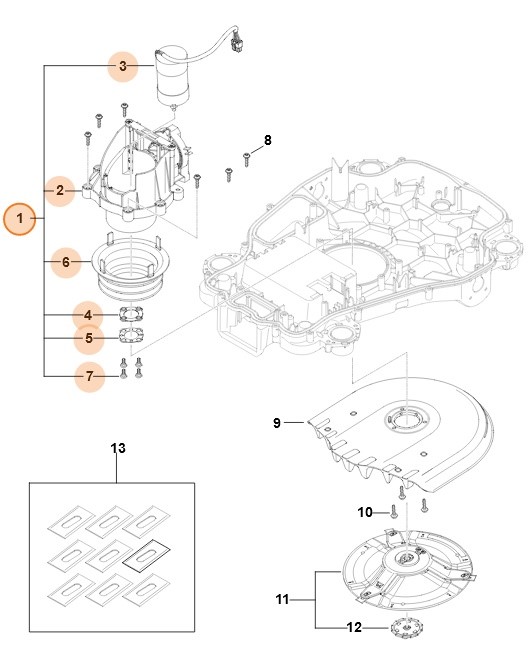 3
8
2
1
6
4
5
7
9
13
10
11
12