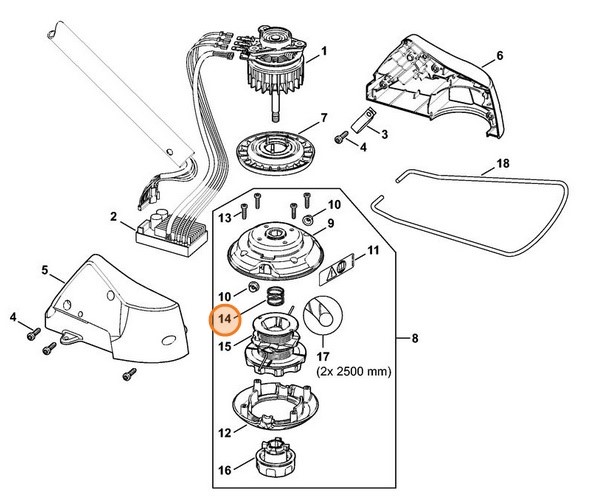 1
6
7
3
4
18
2
13
10
9
11
5
10
14
4
15
17
(2x 2500 mm)
8
12
16