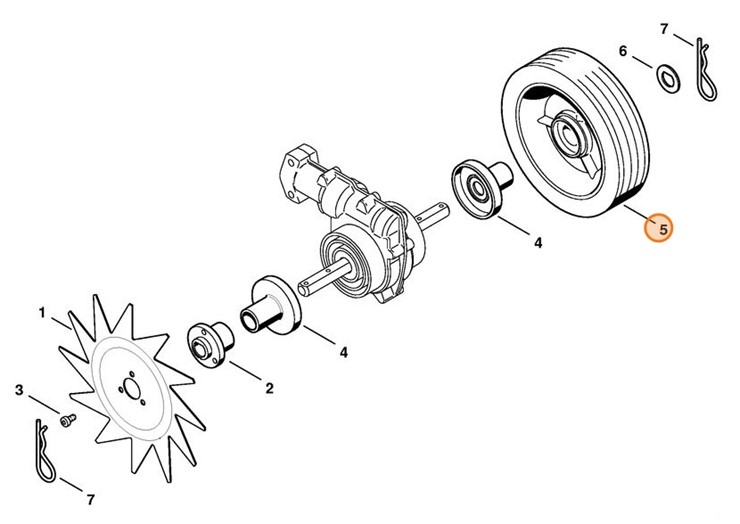 7
6
4
5
1
4
2
3
7