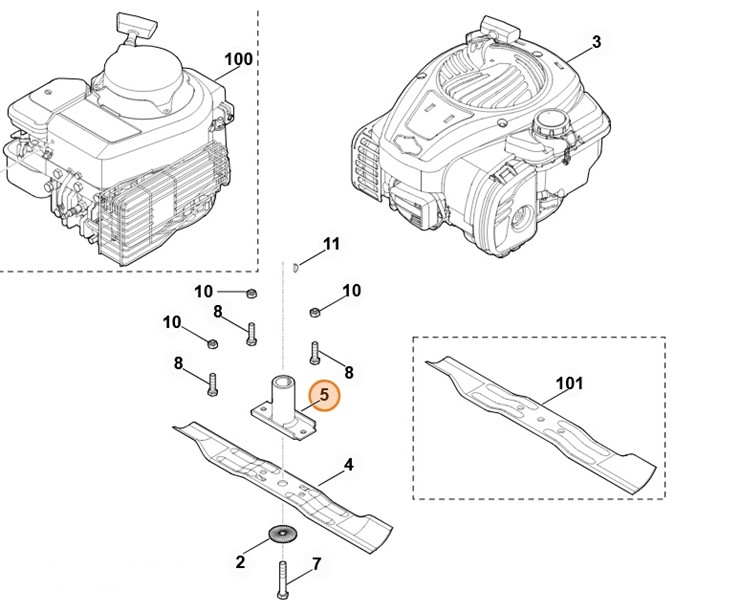 100
3
11
10
10
8
10
8
8
5
101
4
2
7