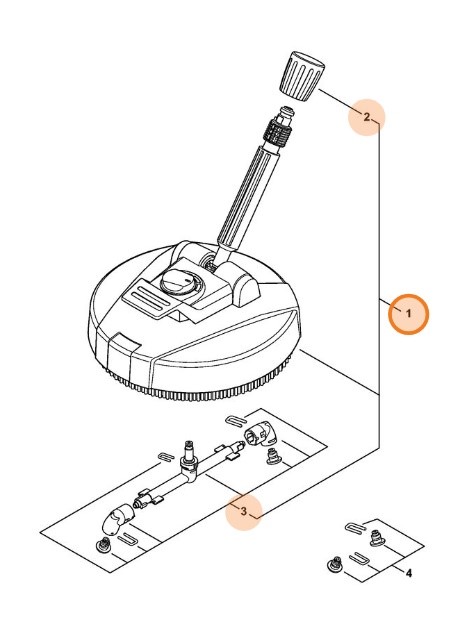 2
1
3
4