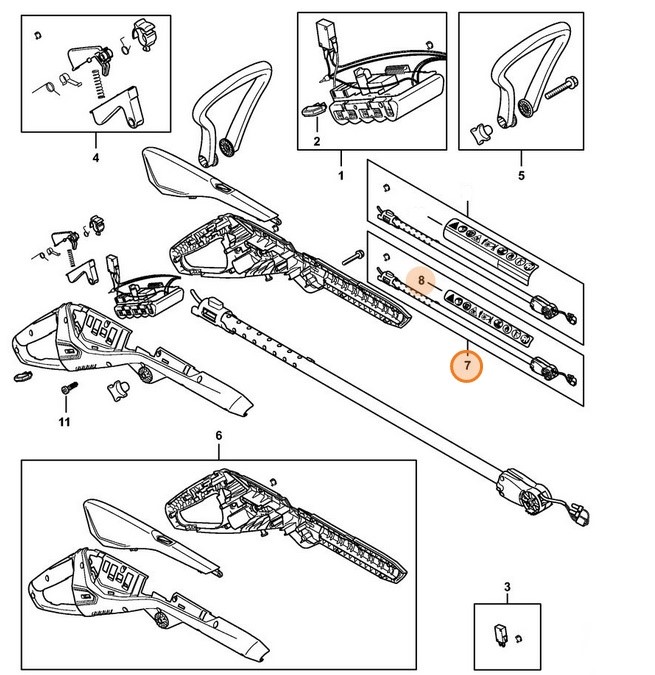 4
2
1
5
8
7
11
6
3